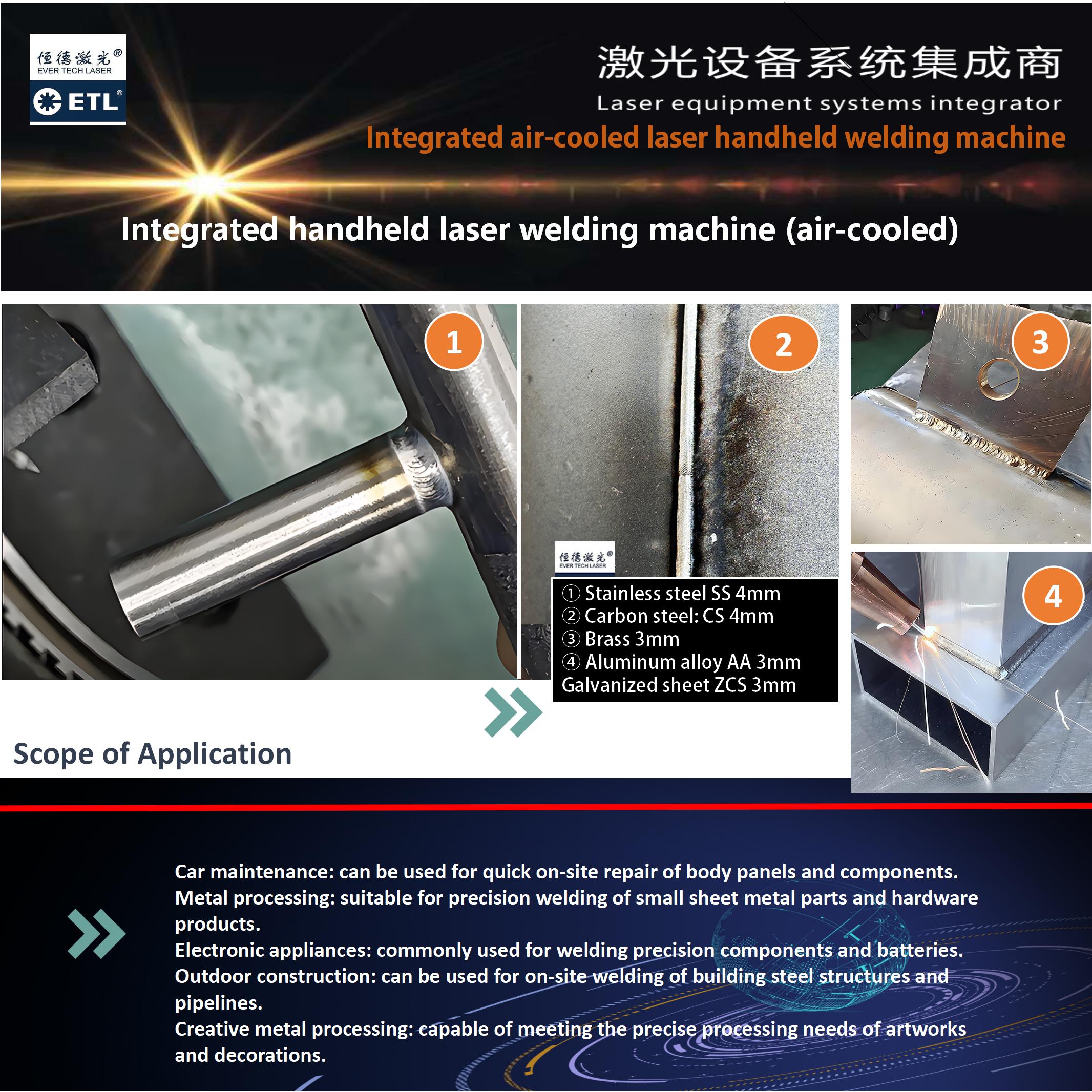 恒德激光®
EVER TECH LASER
ETL®

激光设备系统集成商
Laser equipment systems integrator
Integrated air-cooled laser handheld welding machine

Integrated handheld laser welding machine (air-cooled)

1
2
3
4

恒德激光®
EVER TECH LASER

① Stainless steel SS 4mm
② Carbon steel: CS 4mm
③ Brass 3mm
④ Aluminum alloy AA 3mm
Galvanized sheet ZCS 3mm

Scope of Application

Car maintenance: can be used for quick on-site repair of body panels and components.
Metal processing: suitable for precision welding of small sheet metal parts and hardware products.
Electronic appliances: commonly used for welding precision components and batteries.
Outdoor construction: can be used for on-site welding of building steel structures and pipelines.
Creative metal processing: capable of meeting the precise processing needs of artworks and decorations.