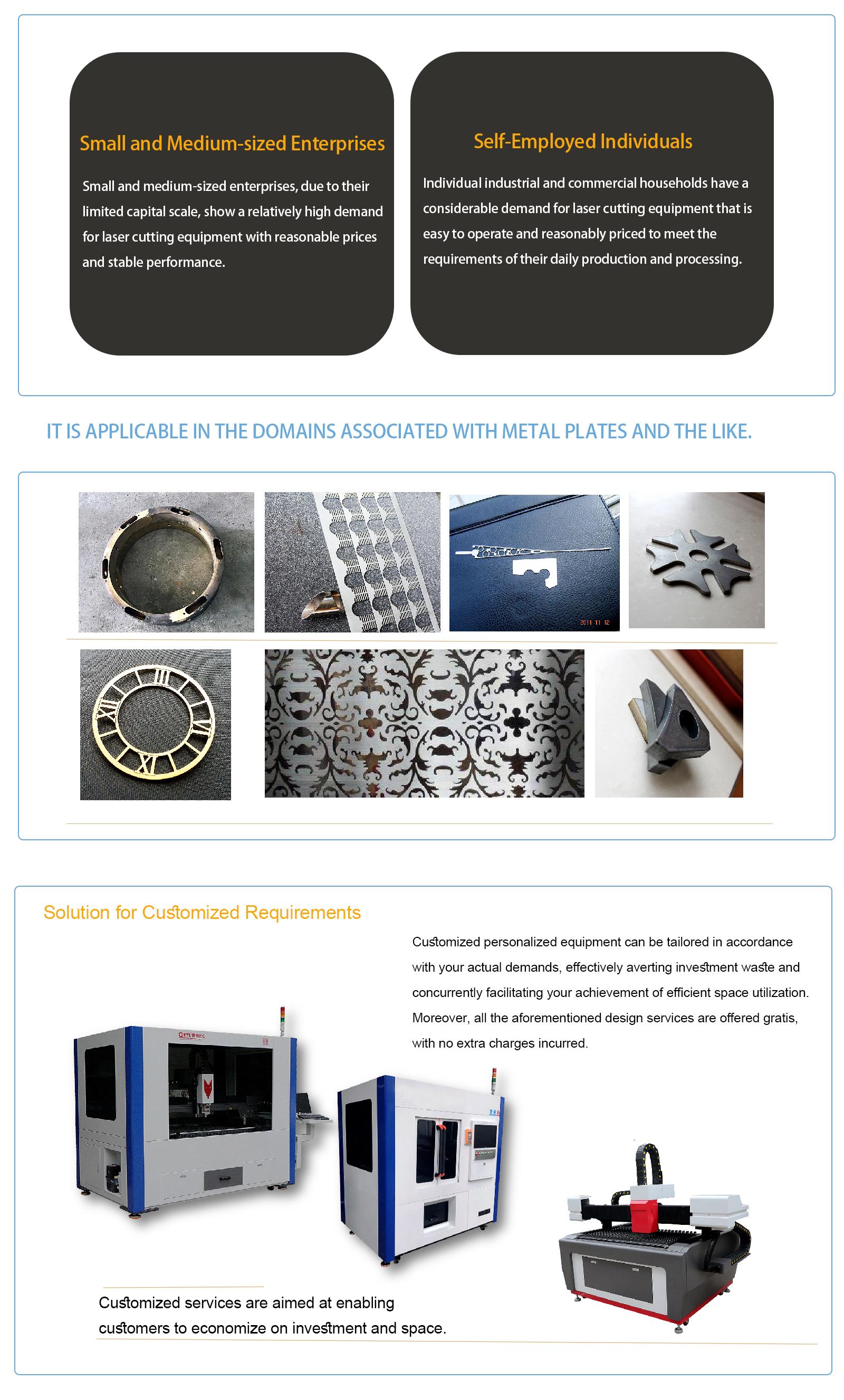 Small and Medium-sized Enterprises

Small and medium-sized enterprises, due to their limited capital scale, show a relatively high demand for laser cutting equipment with reasonable prices and stable performance.

Self-Employed Individuals

Individual industrial and commercial households have a considerable demand for laser cutting equipment that is easy to operate and reasonably priced to meet the requirements of their daily production and processing.

IT IS APPLICABLE IN THE DOMAINS ASSOCIATED WITH METAL PLATES AND THE LIKE.

2011 11 12

Solution for Customized Requirements

Customized personalized equipment can be tailored in accordance with your actual demands, effectively averting investment waste and concurrently facilitating your achievement of efficient space utilization. Moreover, all the aforementioned design services are offered gratis, with no extra charges incurred.

Customized services are aimed at enabling customers to economize on investment and space.